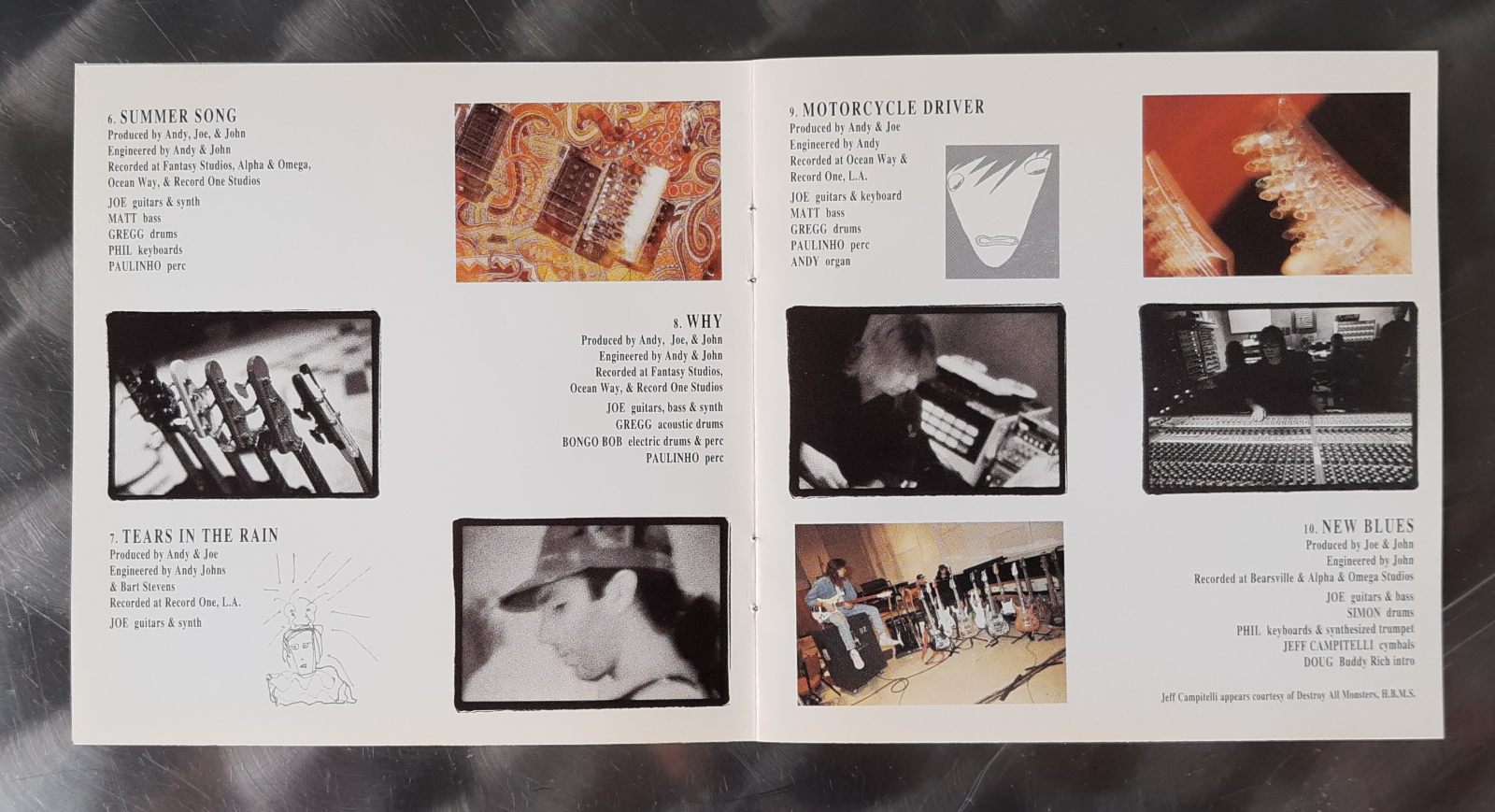 6. SUMMER SONG
Produced by Andy, Joe, & John
Engineered by Andy & John
Recorded at Fantasy Studios, Alpha & Omega, Ocean Way, & Record One Studios
JOE guitars & synth
MATT bass
GREGG drums
PHIL keyboards
PAULINHO perc

8. WHY
Produced by Andy, Joe, & John
Engineered by Andy & John
Recorded at Fantasy Studios, Ocean Way, & Record One Studios
JOE guitars, bass & synth
GREGG acoustic drums
BONGO BOB electric drums & perc
PAULINHO perc

7. TEARS IN THE RAIN
Produced by Andy & Joe
Engineered by Andy Johns & Bart Stevens
Recorded at Record One, L.A.
JOE guitars & synth

9. MOTORCYCLE DRIVER
Produced by Andy & Joe
Engineered by Andy
Recorded at Ocean Way & Record One, L.A.
JOE guitars & keyboard
MATT bass
GREGG drums
PAULINHO perc
ANDY organ

10. NEW BLUES
Produced by Joe & John
Engineered by John
Recorded at Bearsville & Alpha & Omega Studios
JOE guitars & bass
SIMON drums
PHIL keyboards & synthesized trumpet
JEFF CAMPITELLI cymbals
DOUG Buddy Rich intro

Jeff Campitelli appears courtesy of Destroy All Monsters, H.B.M.S.