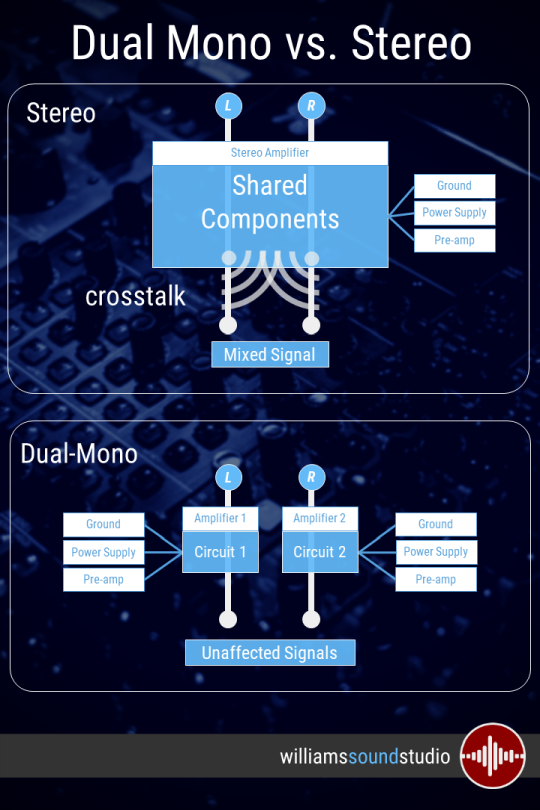 Dual Mono vs. Stereo

Stereo

L

R

Stereo Amplifier

Shared Components

Ground

Power Supply

Pre-amp

crosstalk

Mixed Signal

Dual-Mono

L

R

Ground

Power Supply

Pre-amp

Amplifier 1

Circuit 1

Amplifier 2

Circuit 2

Ground

Power Supply

Pre-amp

Unaffected Signals

williamssoundstudio